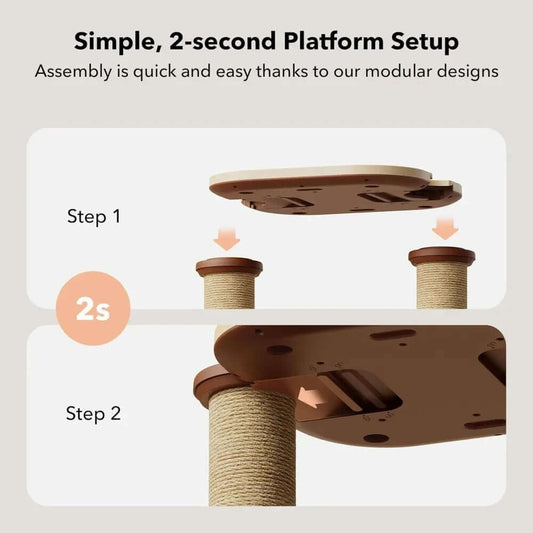 Simple, 2-second Platform Setup
Assembly is quick and easy thanks to our modular designs

Step 1

2s

Step 2