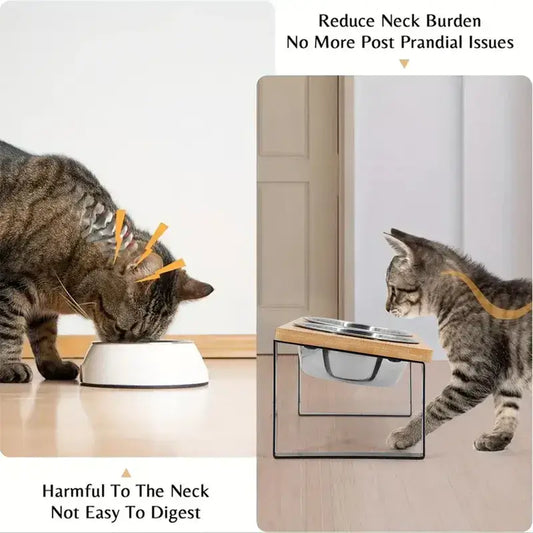 Reduce Neck Burden
No More Post Prandial Issues

Harmful To The Neck
Not Easy To Digest